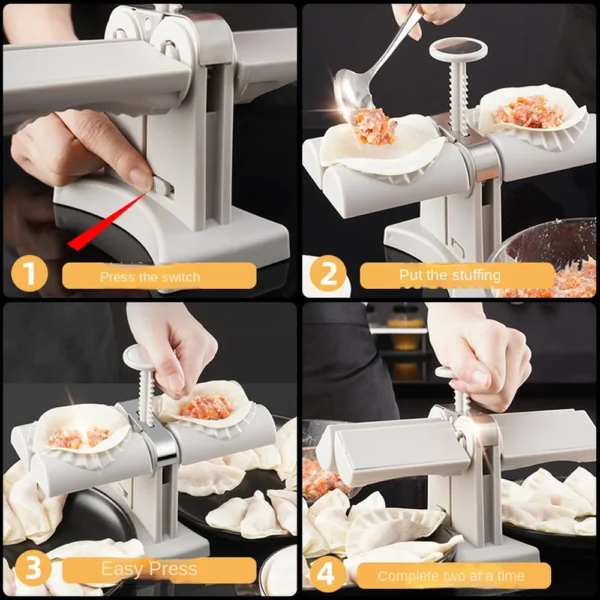 1
Press the switch

2
Put the stuffing

3
Easy Press

4
Complete two at a time